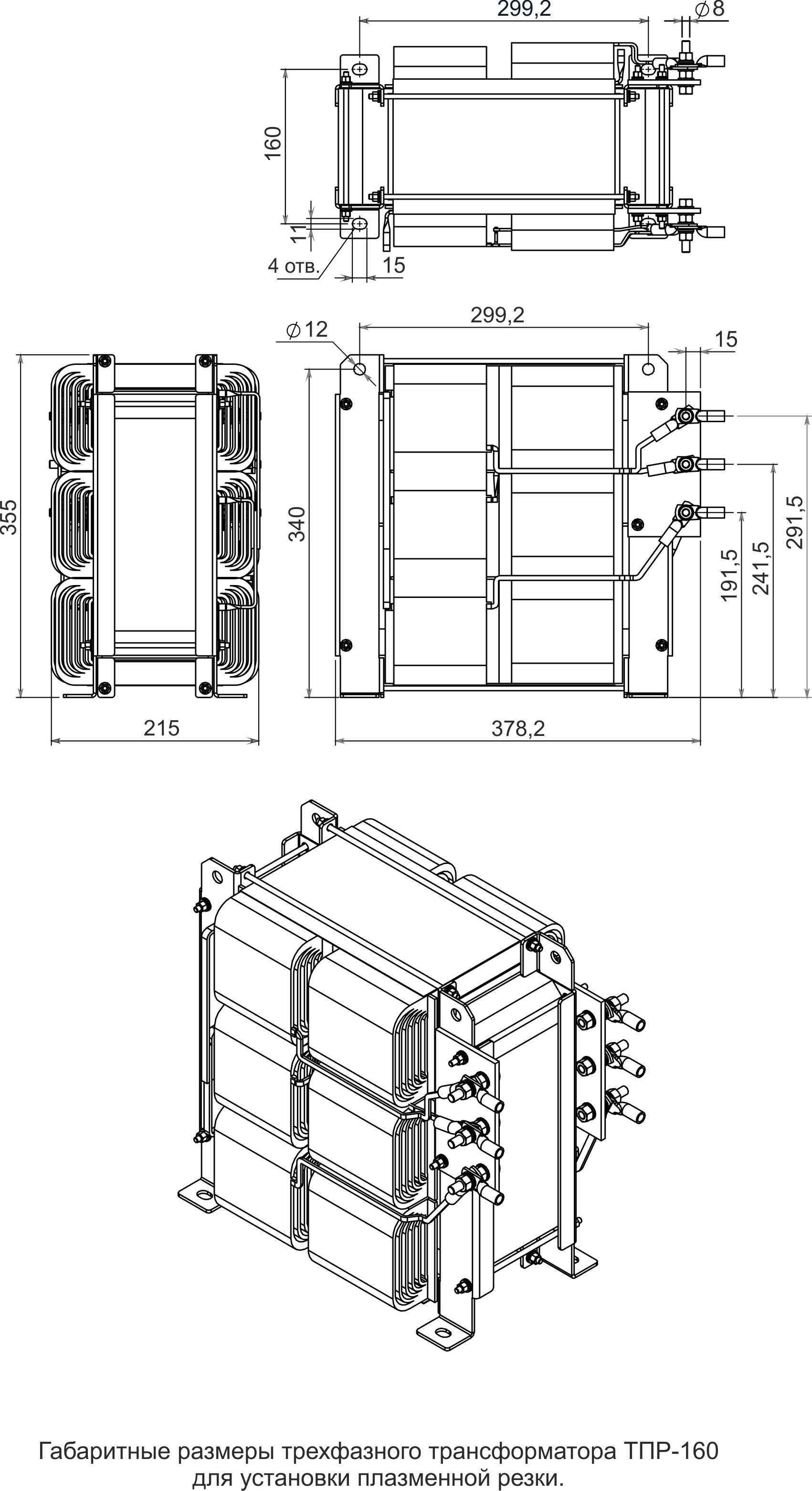 299,2

$\varnothing 8$

160

11

4 отв.

15

$\varnothing 12$

299,2

15

355

340

191,5

241,5

291,5

215

378,2

Габаритные размеры трехфазного трансформатора ТПР-160 для установки плазменной резки.